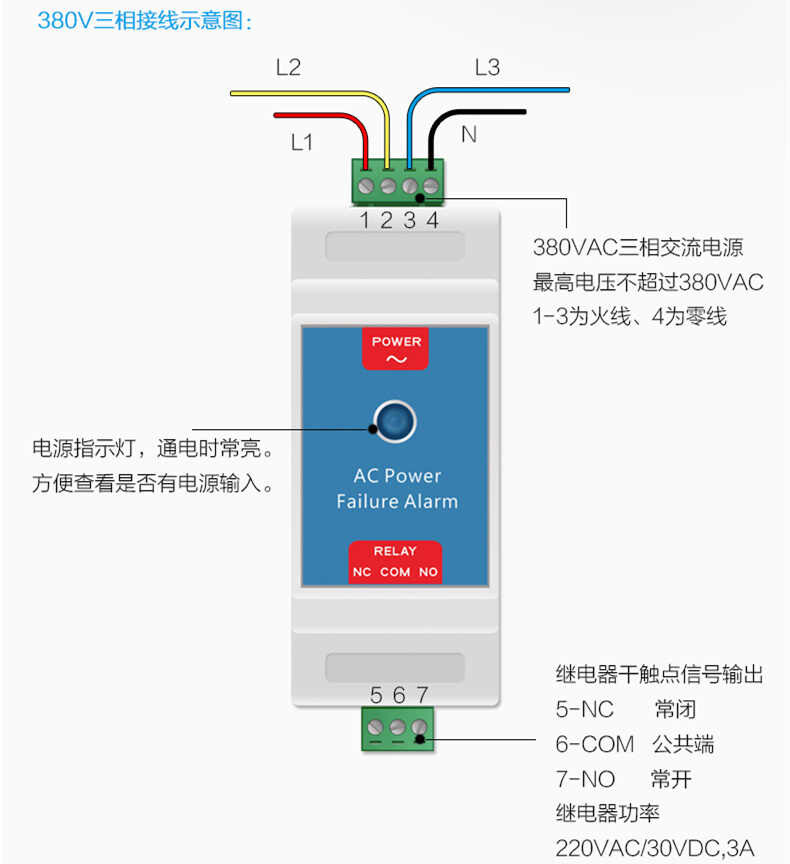 380V三相接线示意图：

L2
L3
L1
N

1 2 3 4

380VAC三相交流电源
最高电压不超过380VAC
1-3为火线、4为零线

POWER
~

电源指示灯，通电时常亮。
方便查看是否有电源输入。

AC Power
Failure Alarm

RELAY
NC COM NO

5 6 7

继电器干触点信号输出
5-NC 常闭
6-COM 公共端
7-NO 常开
继电器功率
220VAC/30VDC,3A